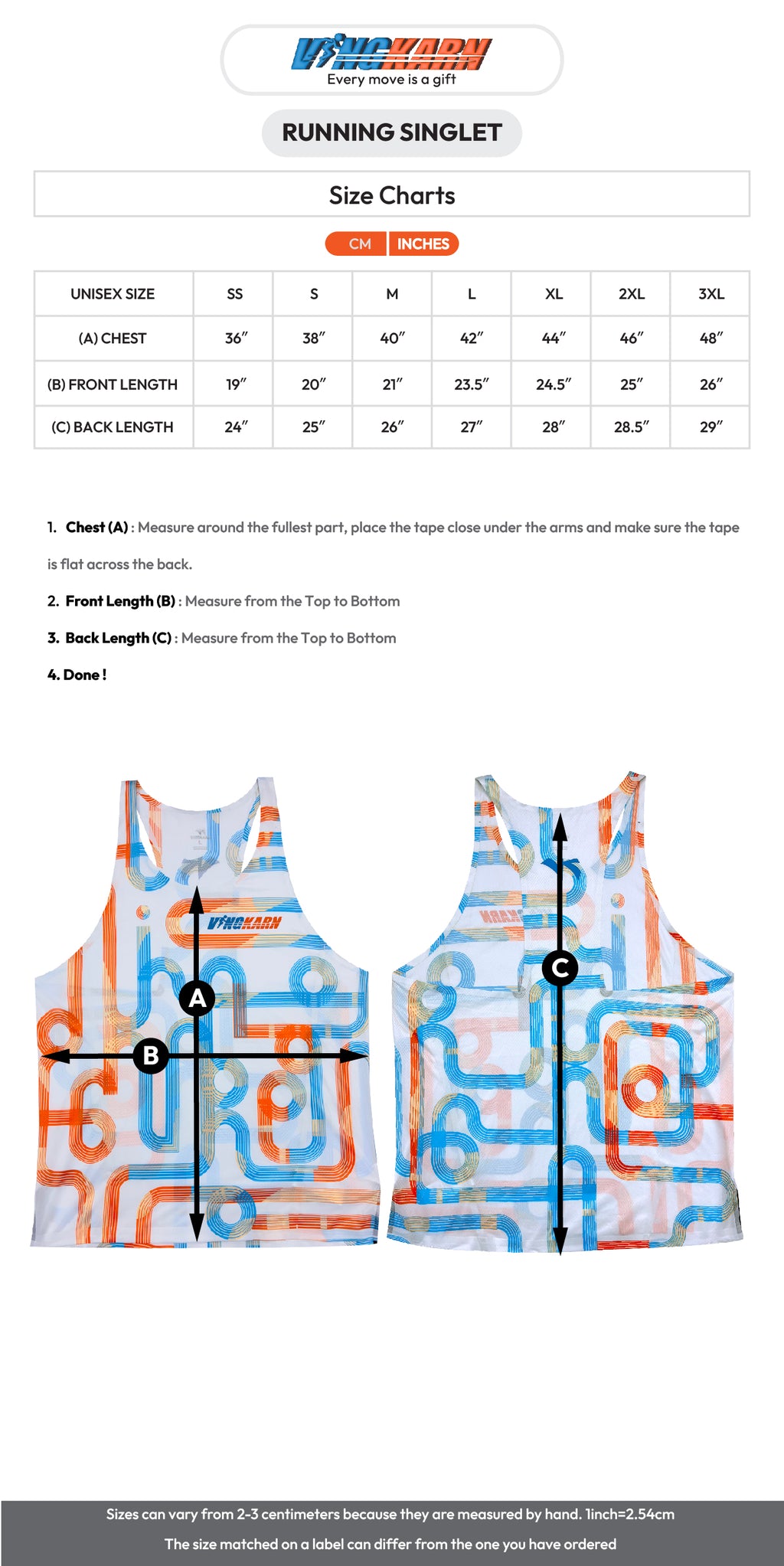 VINGKARN
Every move is a gift

RUNNING SINGLET

Size Charts

CM INCHES

| UNISEX SIZE | SS | S | M | L | XL | 2XL | 3XL |
|---|---|---|---|---|---|---|---|
| (A) CHEST | 36″ | 38″ | 40″ | 42″ | 44″ | 46″ | 48″ |
| (B) FRONT LENGTH | 19″ | 20″ | 21″ | 23.5″ | 24.5″ | 25″ | 26″ |
| (C) BACK LENGTH | 24″ | 25″ | 26″ | 27″ | 28″ | 28.5″ | 29″ |

1. Chest (A) : Measure around the fullest part, place the tape close under the arms and make sure the tape is flat across the back.

2. Front Length (B) : Measure from the Top to Bottom

3. Back Length (C) : Measure from the Top to Bottom

4. Done !

VINGKARN

A

B

C

Sizes can vary from 2-3 centimeters because they are measured by hand. 1inch=2.54cm

The size matched on a label can differ from the one you have ordered